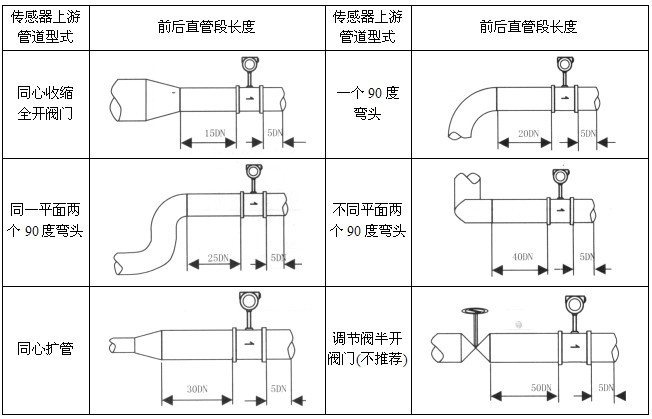 | 传感器上游管道型式 | 前后直管段长度 | 传感器上游管道型式 | 前后直管段长度 |
|---|---|---|---|
| 同心收缩全开阀门 | 15DN 5DN | 一个 90 度弯头 | 20DN 5DN |
| 同一平面两个 90 度弯头 | 25DN 5DN | 不同平面两个 90 度弯头 | 40DN 5DN |
| 同心扩管 | 30DN 5DN | 调节阀半开阀门(不推荐) | 50DN 5DN |