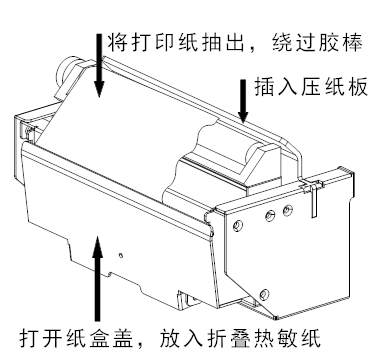 将打印纸抽出，绕过胶棒

插入压纸板

打开纸盒盖，放入折叠热敏纸